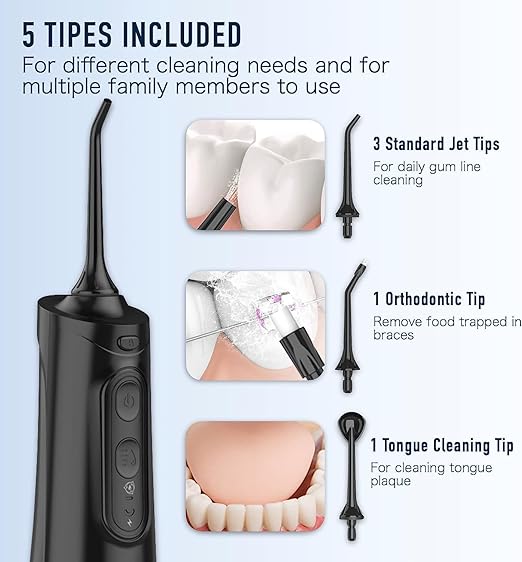 5 TIPES INCLUDED

For different cleaning needs and for multiple family members to use

3 Standard Jet Tips

For daily gum line cleaning

1 Orthodontic Tip

Remove food trapped in braces

1 Tongue Cleaning Tip

For cleaning tongue plaque